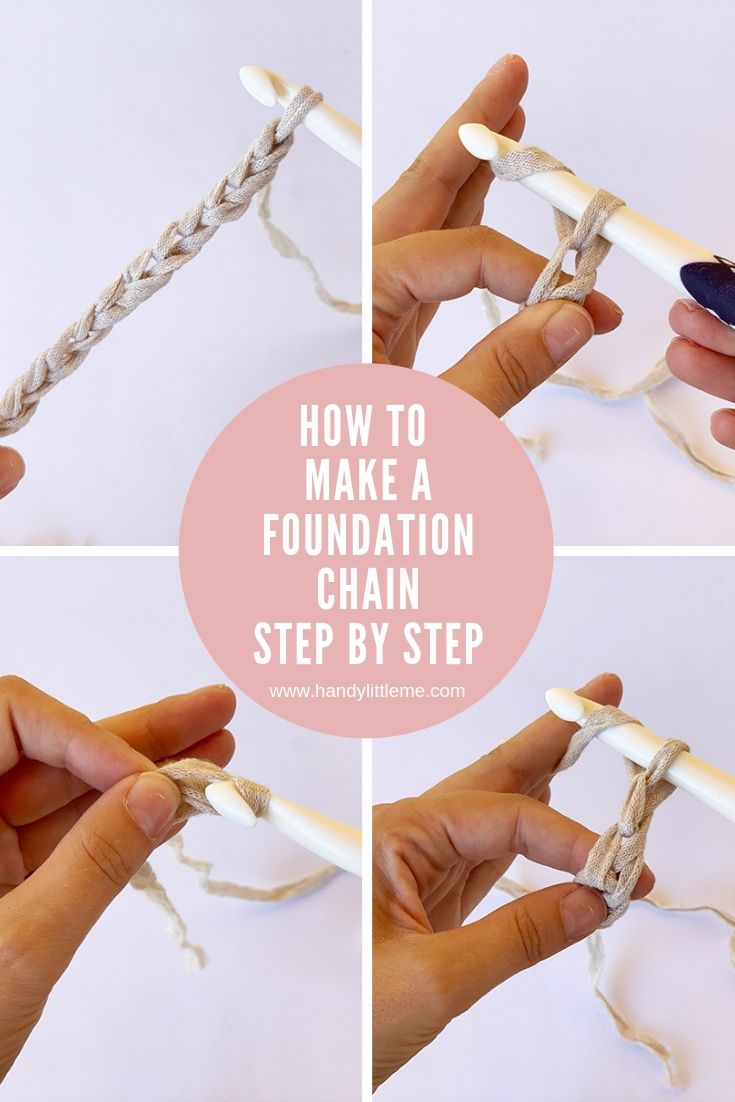 HOW TO MAKE A FOUNDATION CHAIN STEP BY STEP

www.handylittleme.com